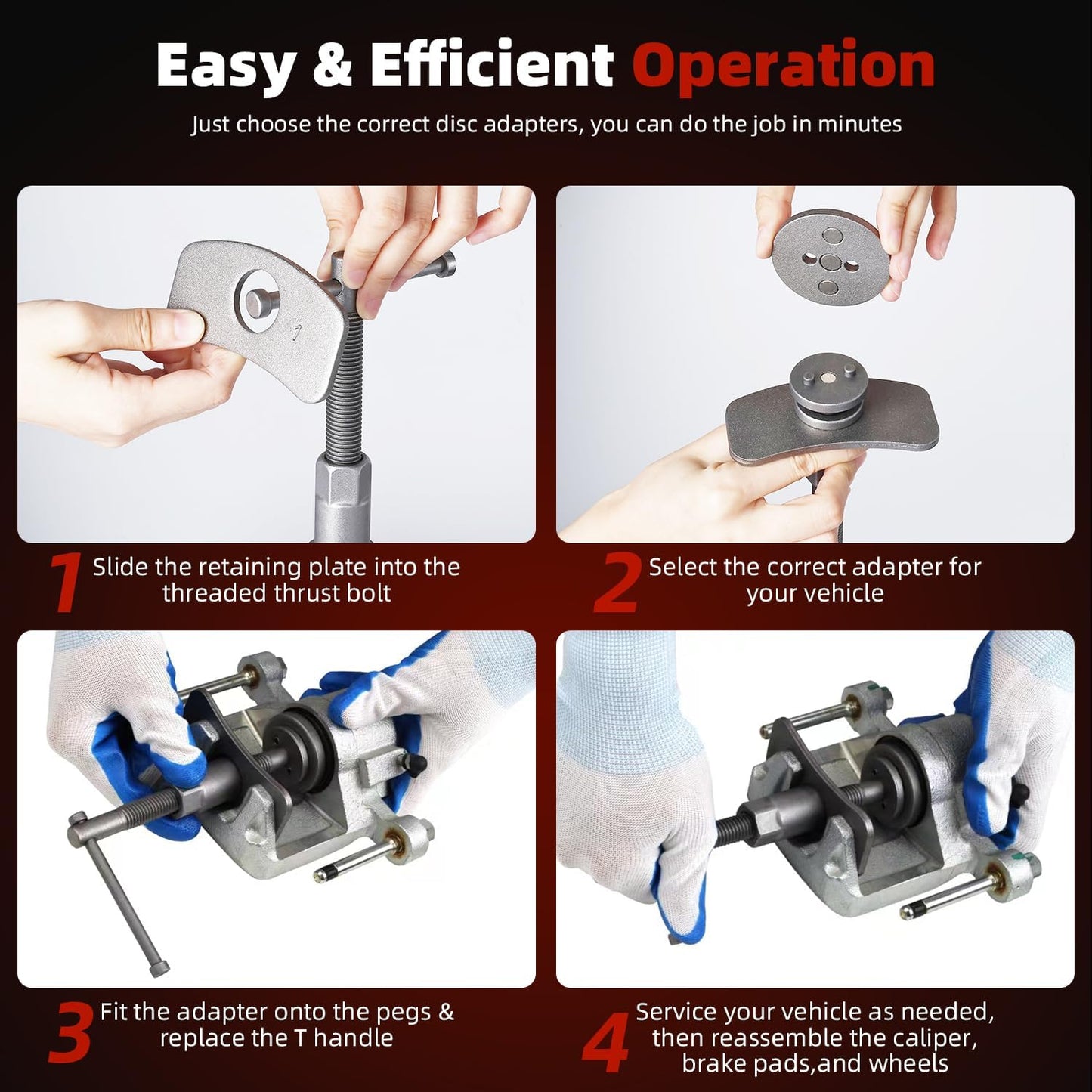 Easy & Efficient Operation

Just choose the correct disc adapters, you can do the job in minutes

1

1 Slide the retaining plate into the threaded thrust bolt

2 Select the correct adapter for your vehicle

3 Fit the adapter onto the pegs & replace the T handle

4 Service your vehicle as needed, then reassemble the caliper, brake pads,and wheels