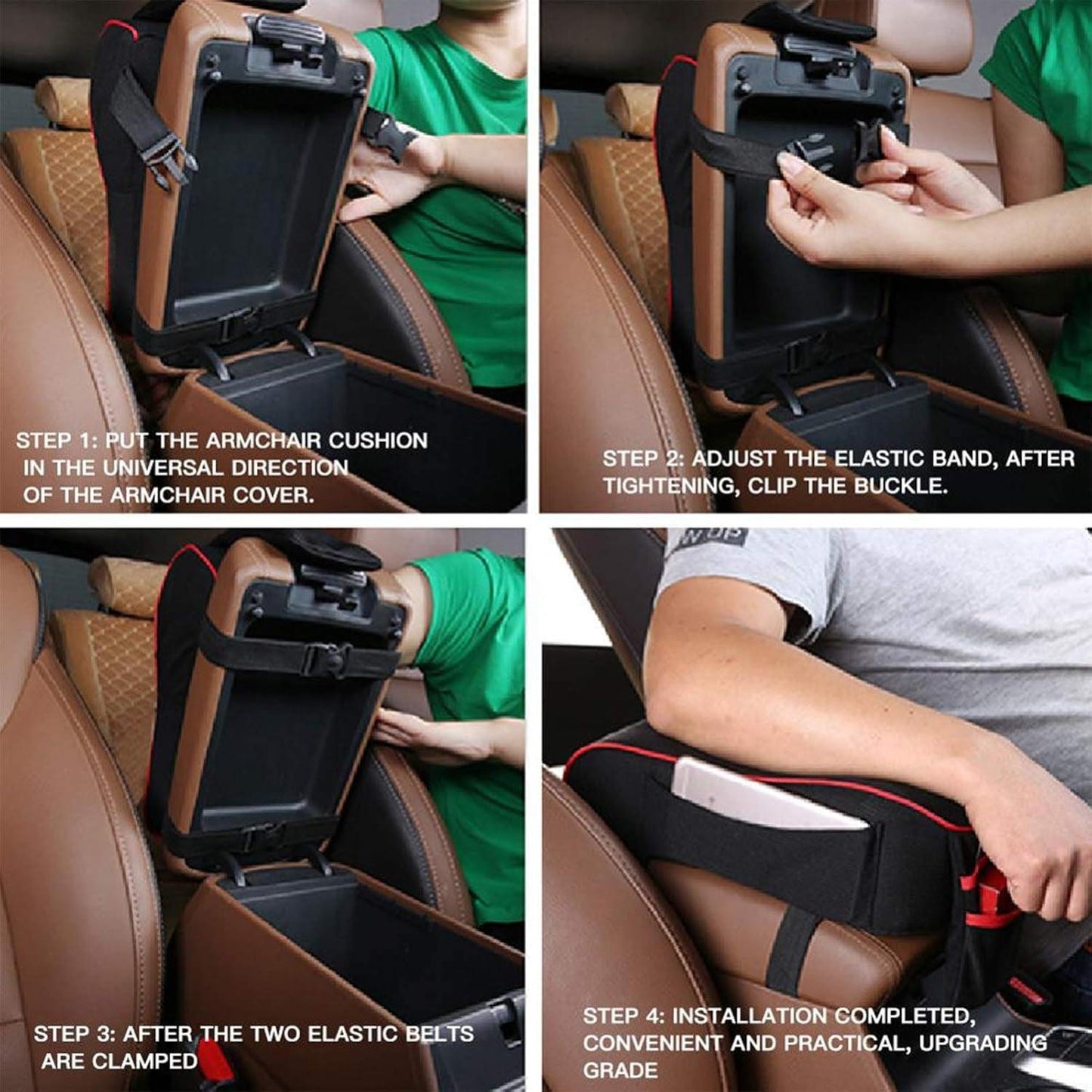 STEP 1: PUT THE ARMCHAIR CUSHION IN THE UNIVERSAL DIRECTION OF THE ARMCHAIR COVER.

STEP 2: ADJUST THE ELASTIC BAND, AFTER TIGHTENING, CLIP THE BUCKLE.

STEP 3: AFTER THE TWO ELASTIC BELTS ARE CLAMPED

STEP 4: INSTALLATION COMPLETED, CONVENIENT AND PRACTICAL, UPGRADING GRADE