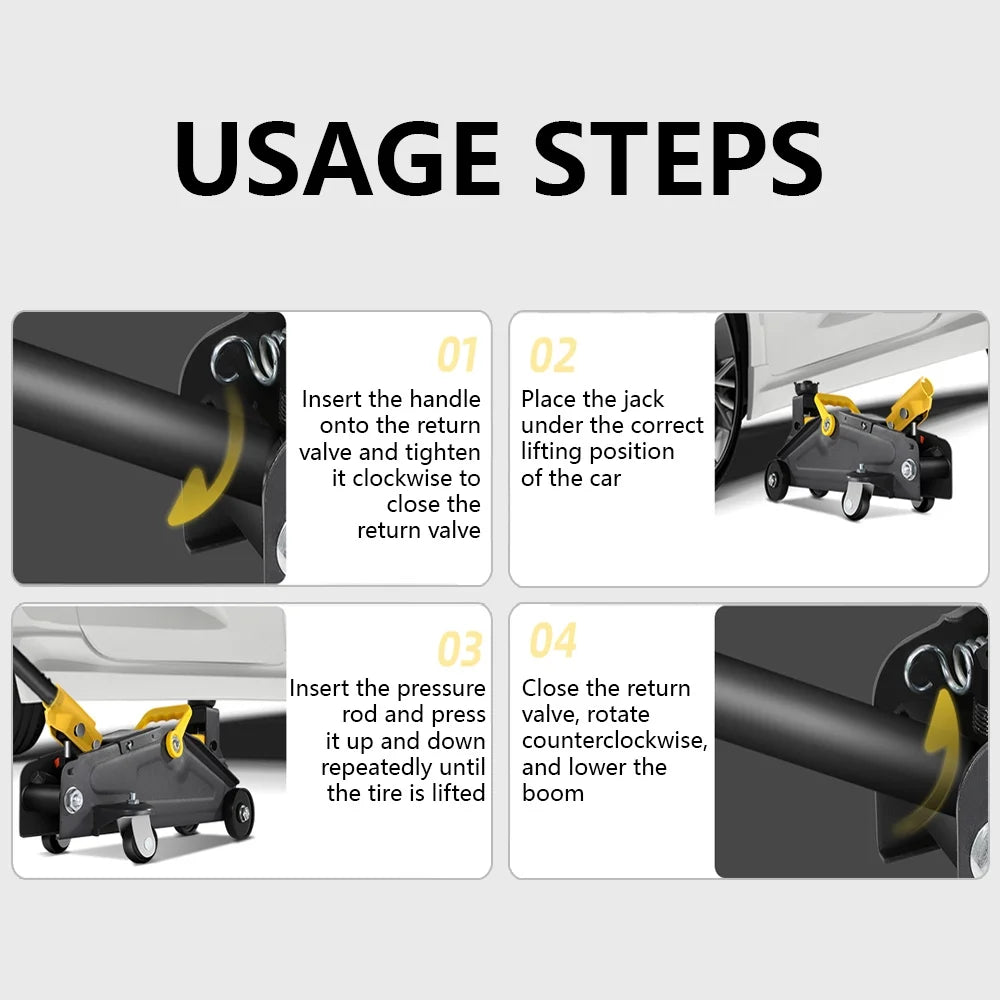 USAGE STEPS

01
Insert the handle onto the return valve and tighten it clockwise to close the return valve

02
Place the jack under the correct lifting position of the car

03
Insert the pressure rod and press it up and down repeatedly until the tire is lifted

04
Close the return valve, rotate counterclockwise, and lower the boom