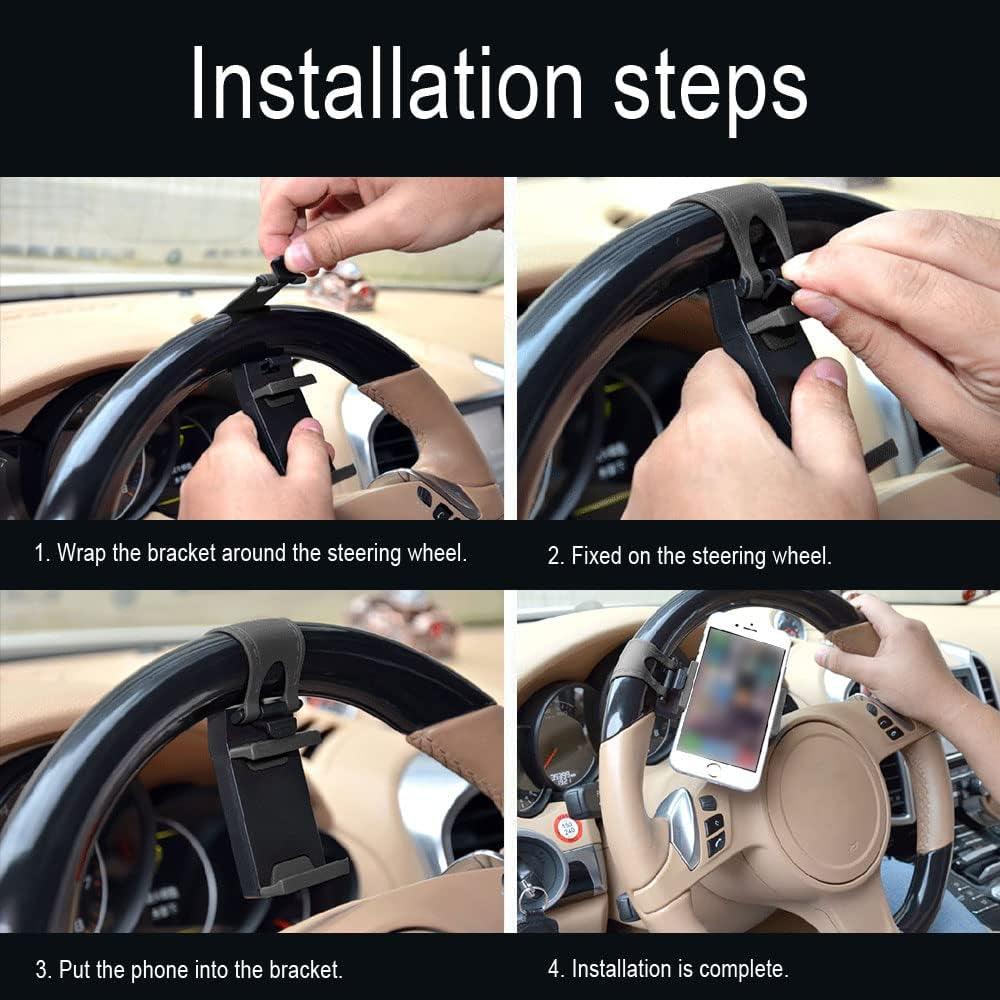 Installation steps

1. Wrap the bracket around the steering wheel.

2. Fixed on the steering wheel.

3. Put the phone into the bracket.

4. Installation is complete.