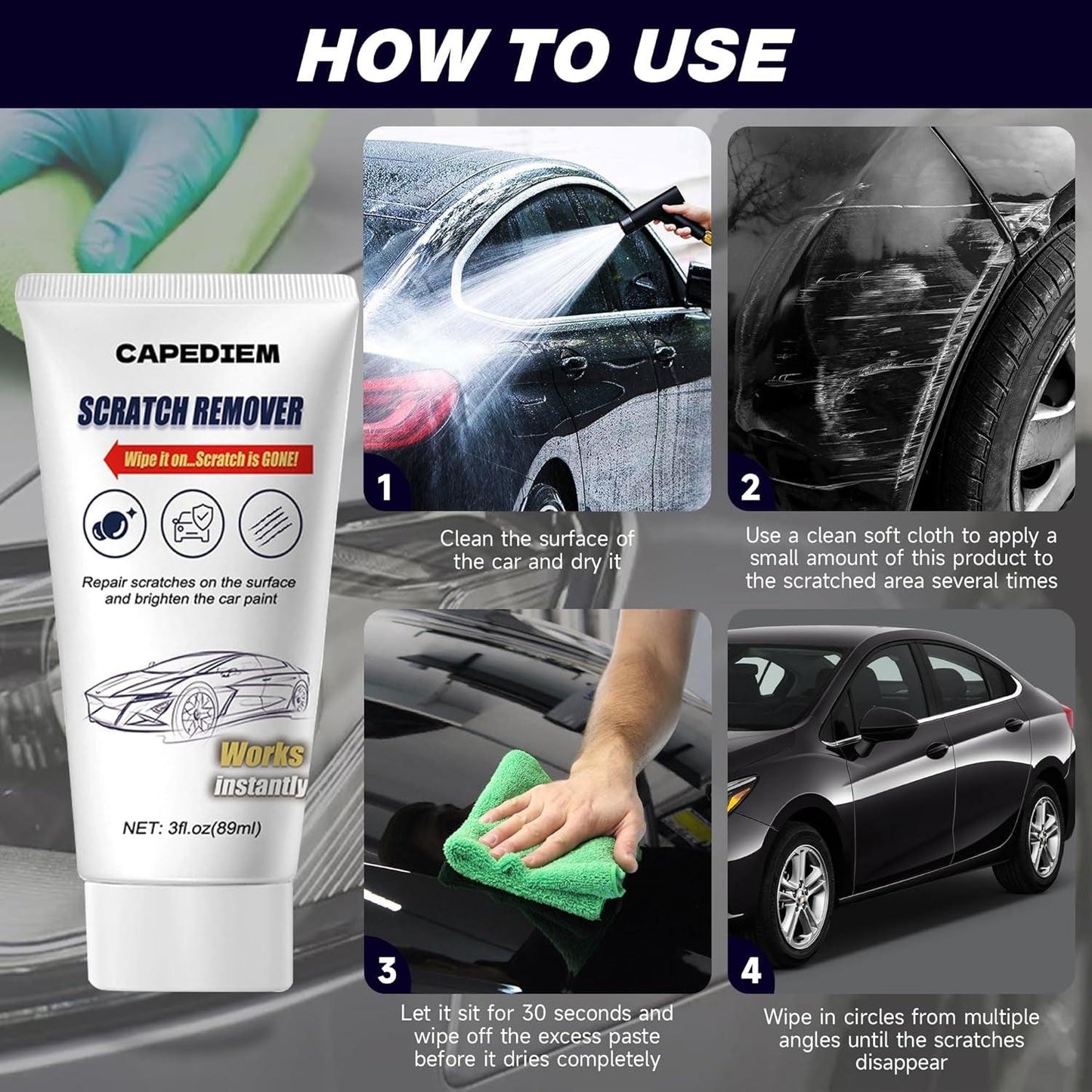 HOW TO USE

CAPEDIEM

SCRATCH REMOVER

Wipe it on...Scratch is GONE!

Repair scratches on the surface and brighten the car paint

Works instantly

NET: 3fl.oz(89ml)

1

Clean the surface of the car and dry it

2

Use a clean soft cloth to apply a small amount of this product to the scratched area several times

3

Let it sit for 30 seconds and wipe off the excess paste before it dries completely

4

Wipe in circles from multiple angles until the scratches disappear